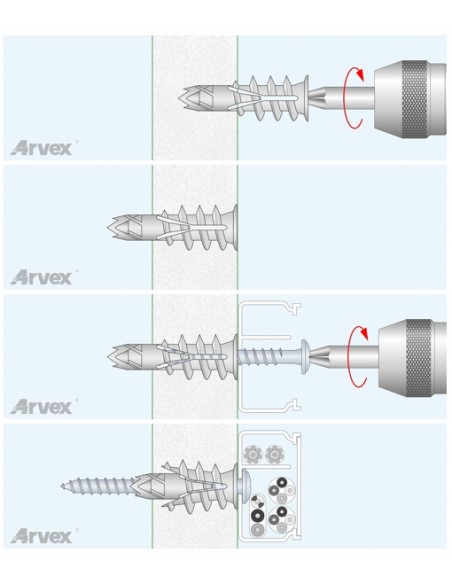 Arvex

Arvex

Arvex

Arvex