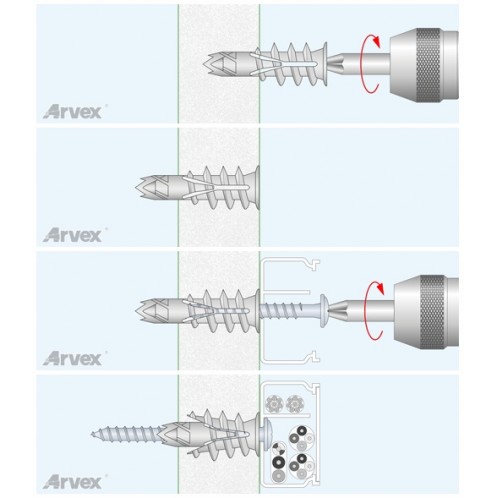 Arvex

Arvex

Arvex

Arvex