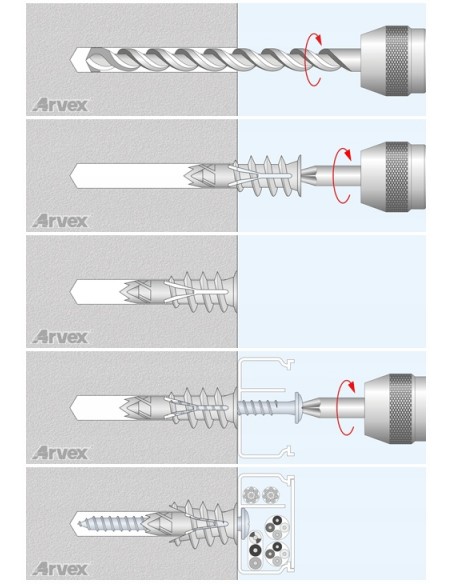 Arvex

Arvex

Arvex

Arvex

Arvex