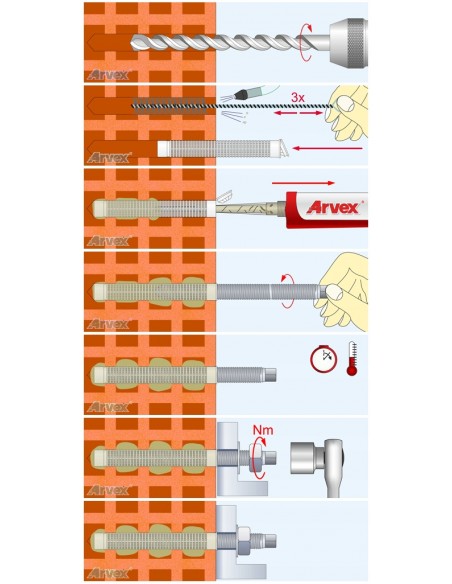 Arvex

3x

Arvex

Arvex

Arvex

Arvex

Arvex

Nm

Arvex

Arvex